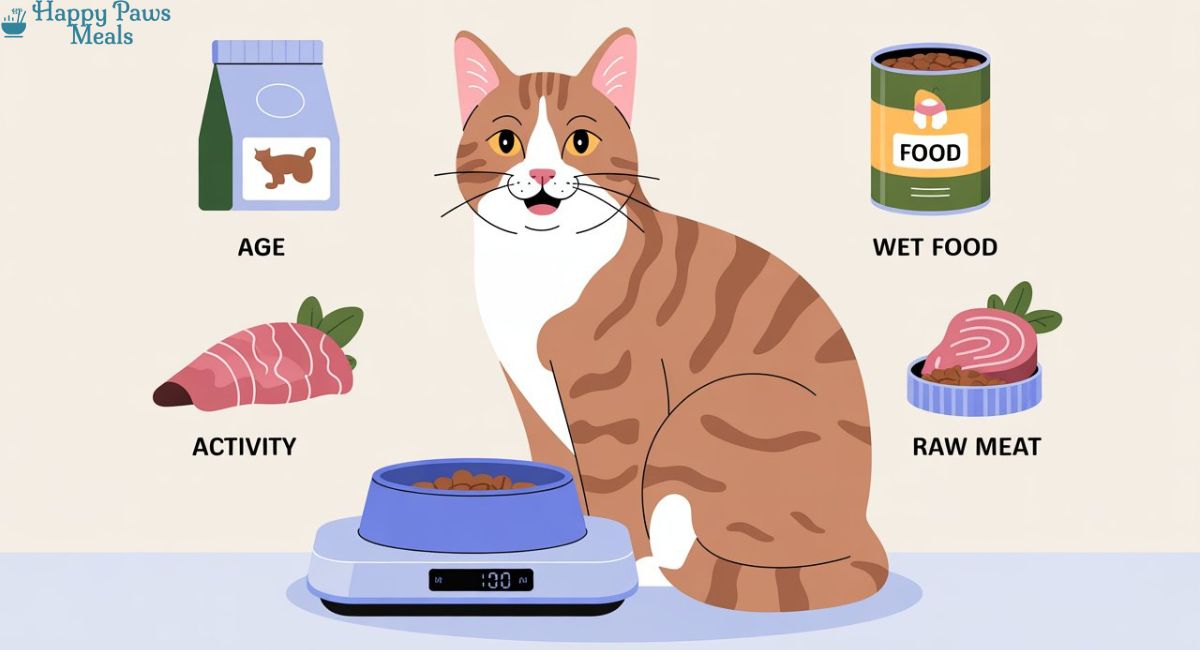 Happy Paws Meals

AGE

FOOD

WET FOOD

ACTIVITY

RAW MEAT

100